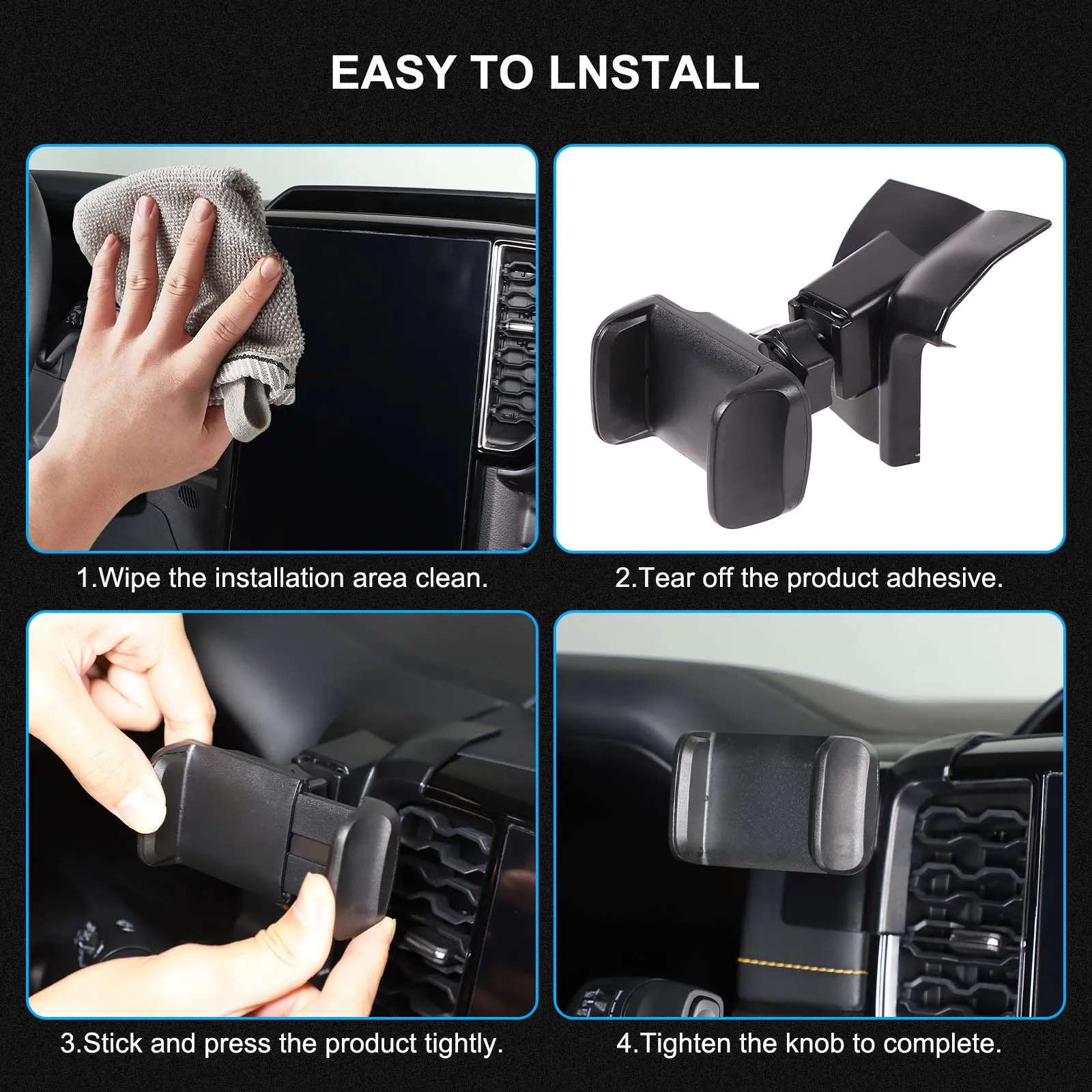 EASY TO LNSTALL

1.Wipe the installation area clean.

2.Tear off the product adhesive.

3.Stick and press the product tightly.

4.Tighten the knob to complete.