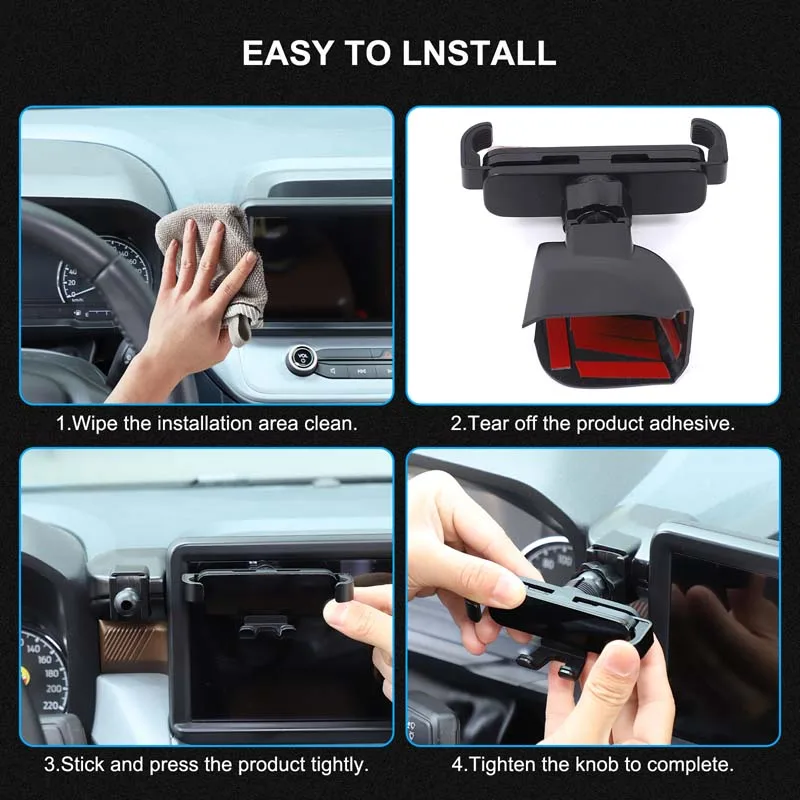 EASY TO LNSTALL

1.Wipe the installation area clean.

2.Tear off the product adhesive.

3.Stick and press the product tightly.

4.Tighten the knob to complete.