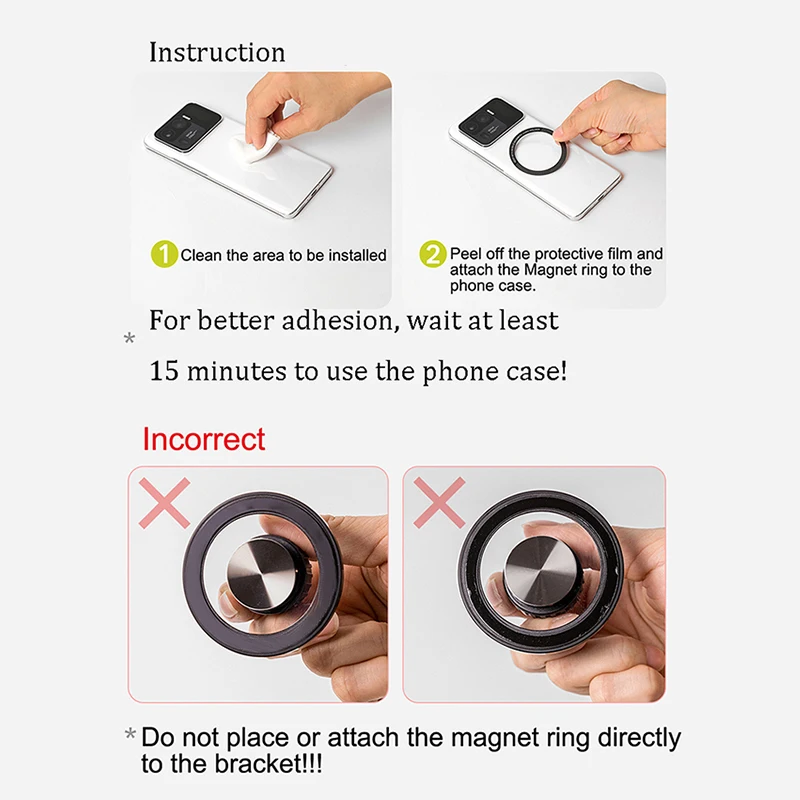 Instruction

1 Clean the area to be installed

2 Peel off the protective film and attach the Magnet ring to the phone case.

* For better adhesion, wait at least 15 minutes to use the phone case!

Incorrect

* Do not place or attach the magnet ring directly to the bracket!!!